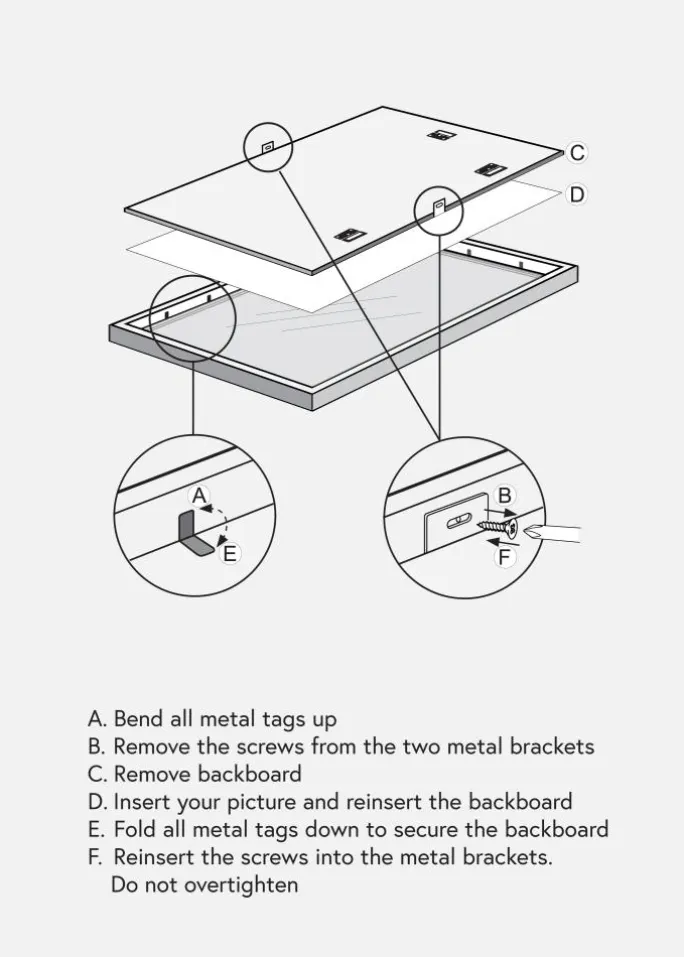 C

D

A

E

B

F

A. Bend all metal tags up
B. Remove the screws from the two metal brackets
C. Remove backboard
D. Insert your picture and reinsert the backboard
E. Fold all metal tags down to secure the backboard
F. Reinsert the screws into the metal brackets. Do not overtighten